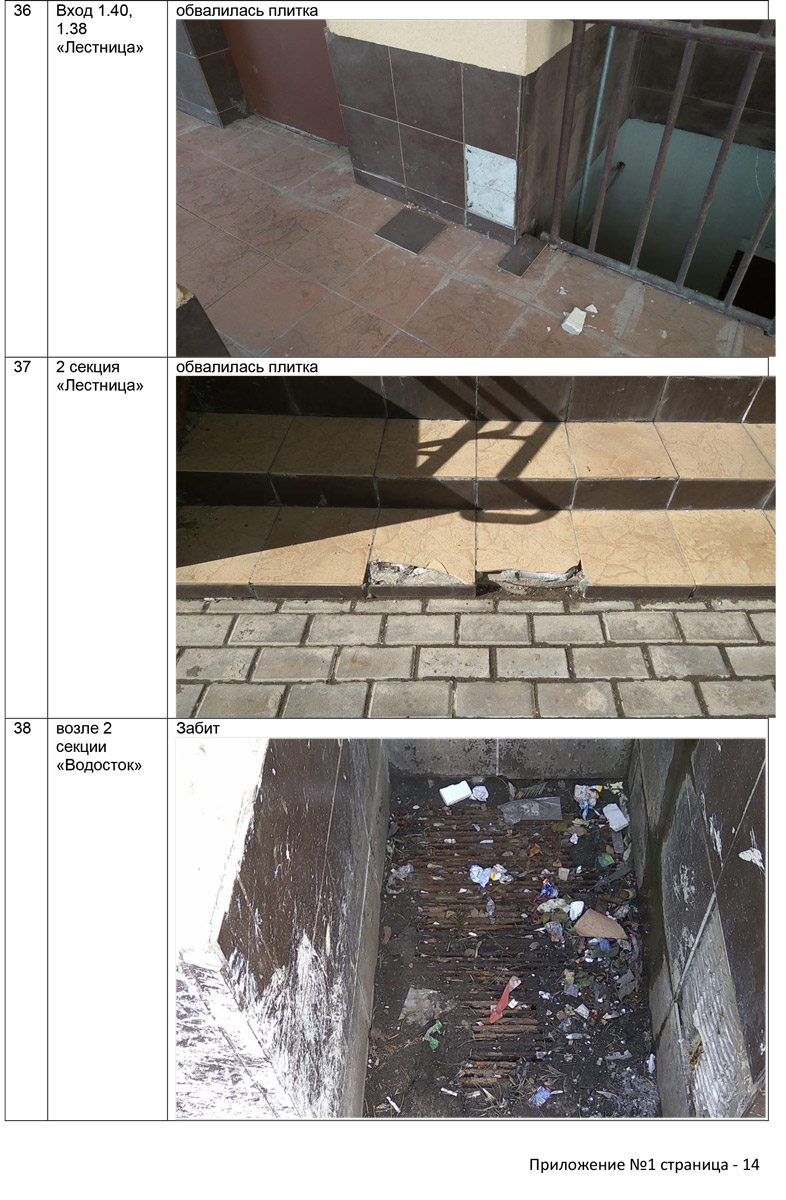 | 36 | Вход 1.40, 1.38 «Лестница» | обвалилась плитка |
|---|---|---|
| 37 | 2 секция «Лестница» | обвалилась плитка |
| 38 | возле 2 секции «Водосток» | Забит |

Приложение №1 страница - 14